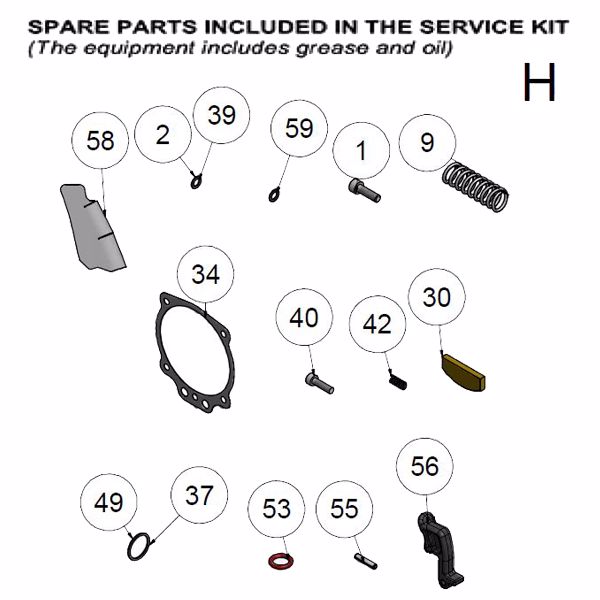 SPARE PARTS INCLUDED IN THE SERVICE KIT
(The equipment includes grease and oil)

H

58 2 39 59 1 9

34

40 42 30

49 37 53 55 56