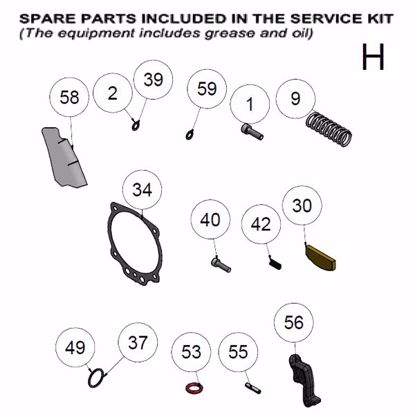 SPARE PARTS INCLUDED IN THE SERVICE KIT
(The equipment includes grease and oil)

H

58 2 39 59 1 9

34

40 42 30

49 37 53 55 56